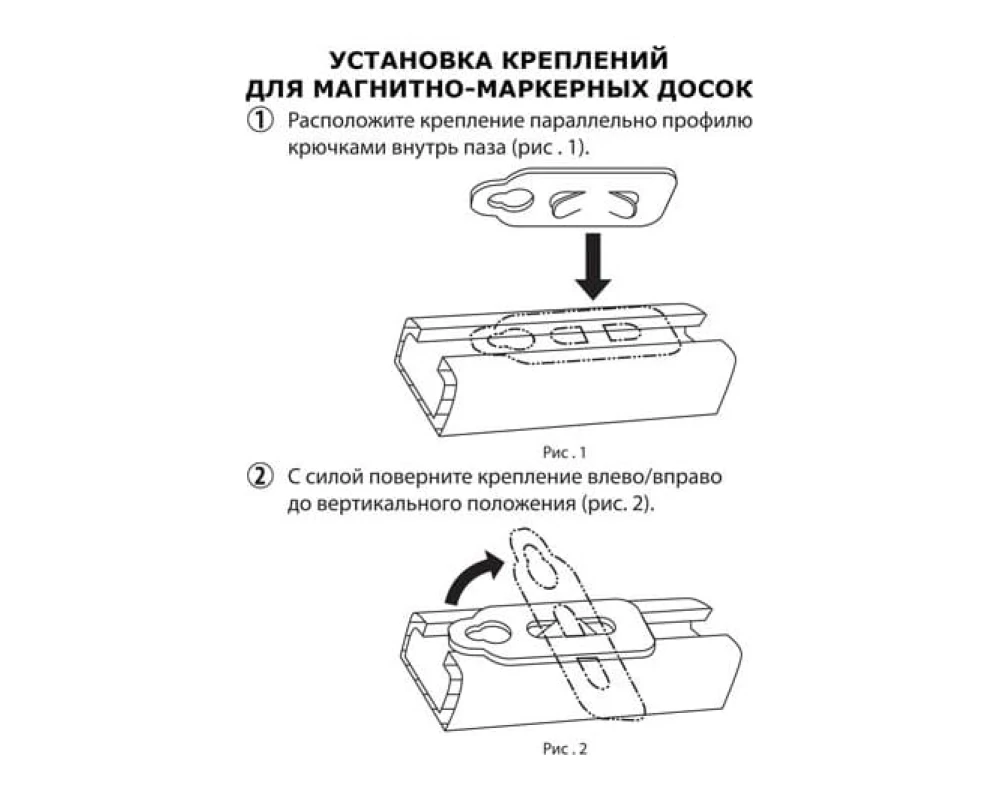 УСТАНОВКА КРЕПЛЕНИЙ
ДЛЯ МАГНИТНО-МАРКЕРНЫХ ДОСОК

① Расположите крепление параллельно профилю крючками внутрь паза (рис . 1).

Рис . 1

② С силой поверните крепление влево/вправо до вертикального положения (рис. 2).

Рис . 2