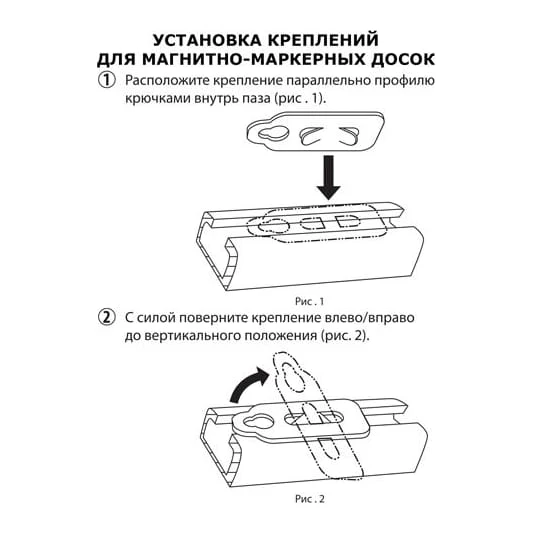 УСТАНОВКА КРЕПЛЕНИЙ
ДЛЯ МАГНИТНО-МАРКЕРНЫХ ДОСОК

① Расположите крепление параллельно профилю крючками внутрь паза (рис . 1).

Рис . 1

② С силой поверните крепление влево/вправо до вертикального положения (рис. 2).

Рис . 2